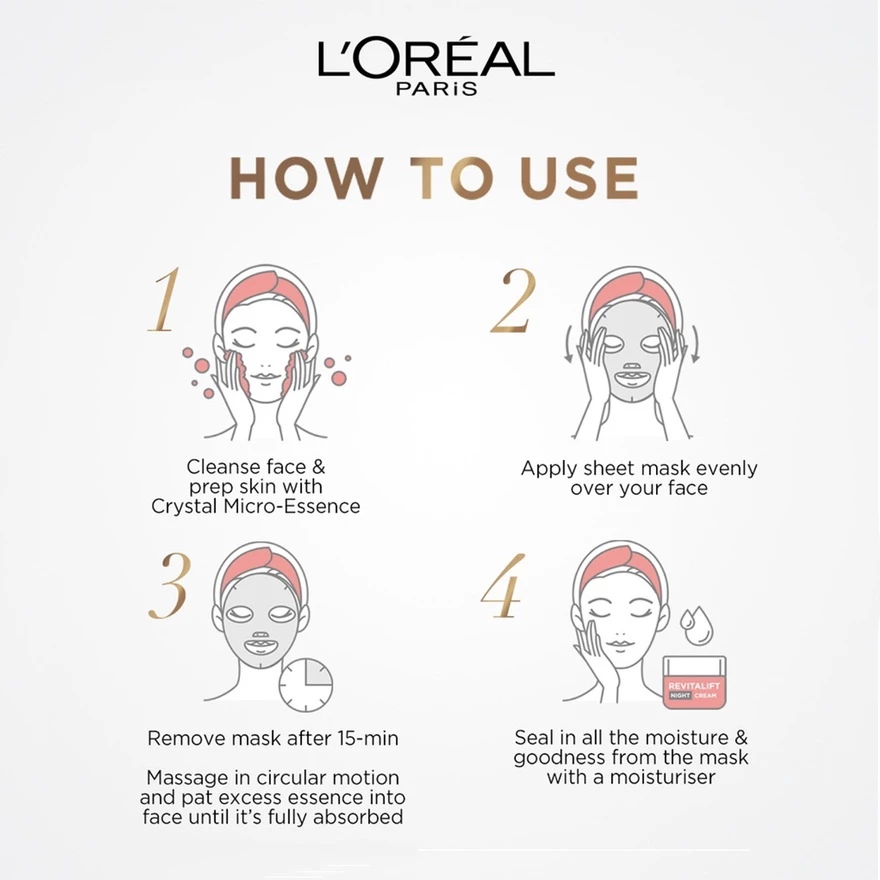 L'ORÉAL
PARIS

HOW TO USE

1

Cleanse face & prep skin with Crystal Micro-Essence

2

Apply sheet mask evenly over your face

3

Remove mask after 15-min

Massage in circular motion and pat excess essence into face until it's fully absorbed

4

REVITALIFT NIGHT CREAM

Seal in all the moisture & goodness from the mask with a moisturiser