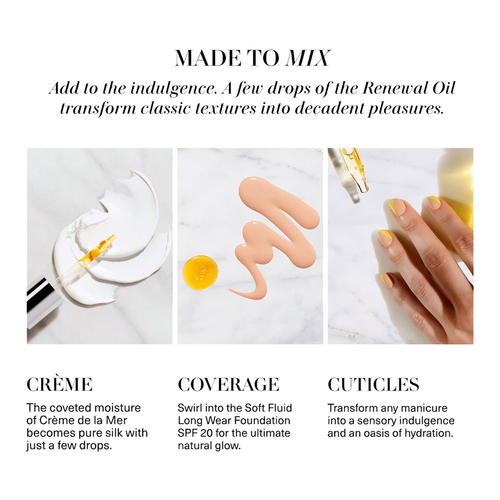 MADE TO MIX

Add to the indulgence. A few drops of the Renewal Oil transform classic textures into decadent pleasures.

CRÈME

The coveted moisture of Crème de la Mer becomes pure silk with just a few drops.

COVERAGE

Swirl into the Soft Fluid Long Wear Foundation SPF 20 for the ultimate natural glow.

CUTICLES

Transform any manicure into a sensory indulgence and an oasis of hydration.