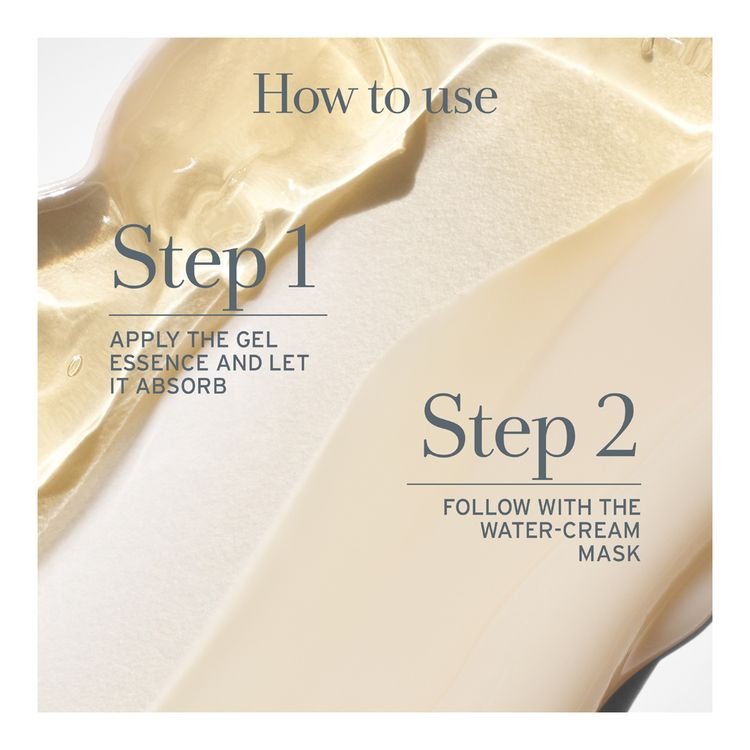 How to use

Step 1

APPLY THE GEL ESSENCE AND LET IT ABSORB

Step 2

FOLLOW WITH THE WATER-CREAM MASK