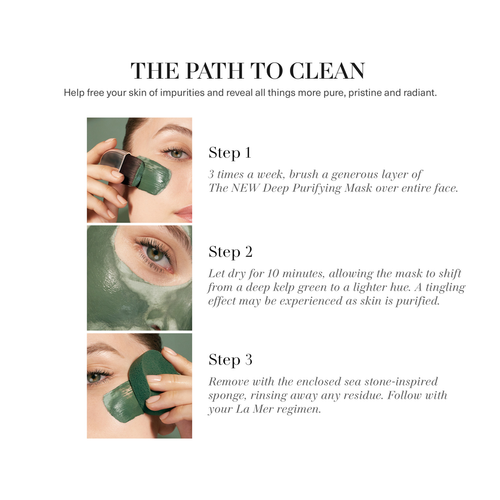 THE PATH TO CLEAN

Help free your skin of impurities and reveal all things more pure, pristine and radiant.

Step 1

3 times a week, brush a generous layer of The NEW Deep Purifying Mask over entire face.

Step 2

Let dry for 10 minutes, allowing the mask to shift from a deep kelp green to a lighter hue. A tingling effect may be experienced as skin is purified.

Step 3

Remove with the enclosed sea stone-inspired sponge, rinsing away any residue. Follow with your La Mer regimen.