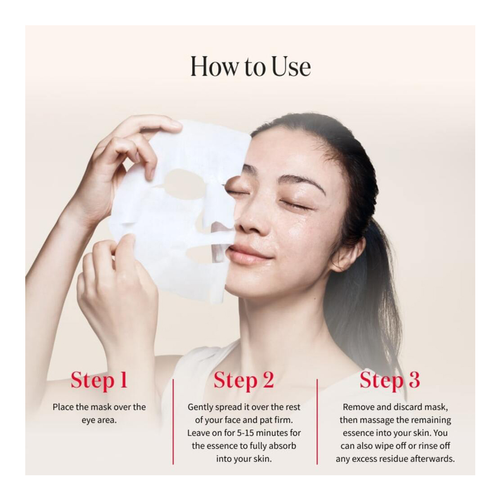 How to Use

Step 1

Place the mask over the eye area.

Step 2

Gently spread it over the rest of your face and pat firm. Leave on for 5-15 minutes for the essence to fully absorb into your skin.

Step 3

Remove and discard mask, then massage the remaining essence into your skin. You can also wipe off or rinse off any excess residue afterwards.